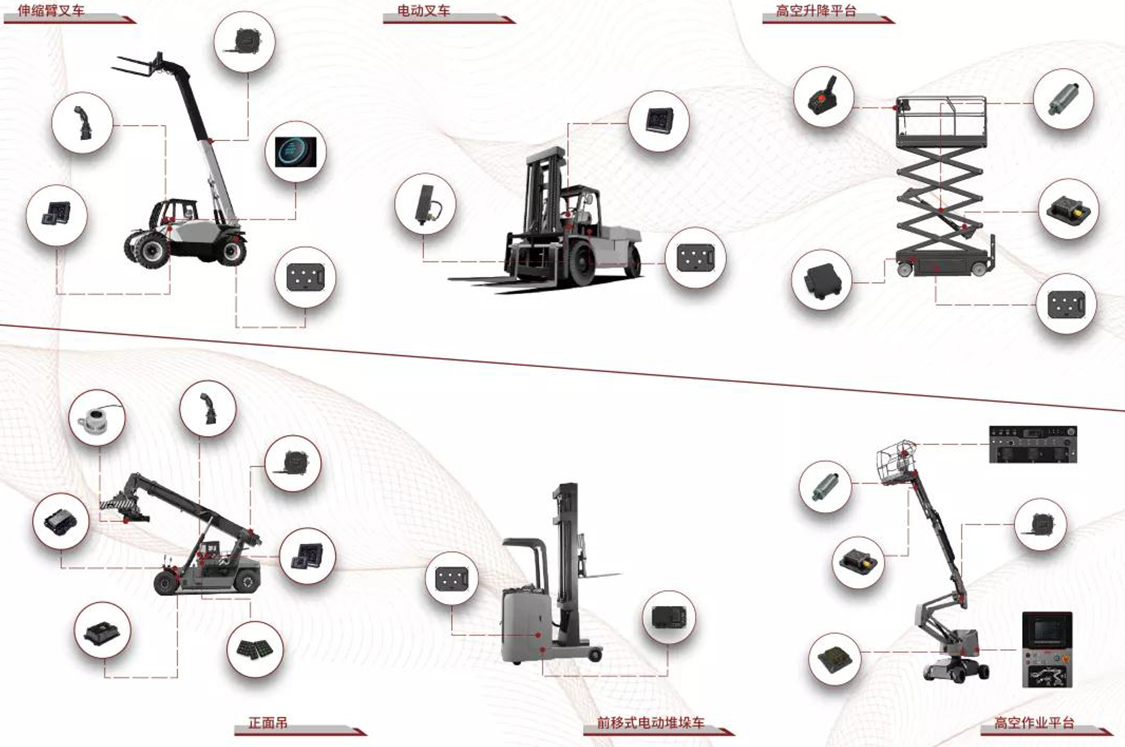 伸缩臂叉车

电动叉车

高空升降平台

正面吊

前移式电动堆垛车

高空作业平台